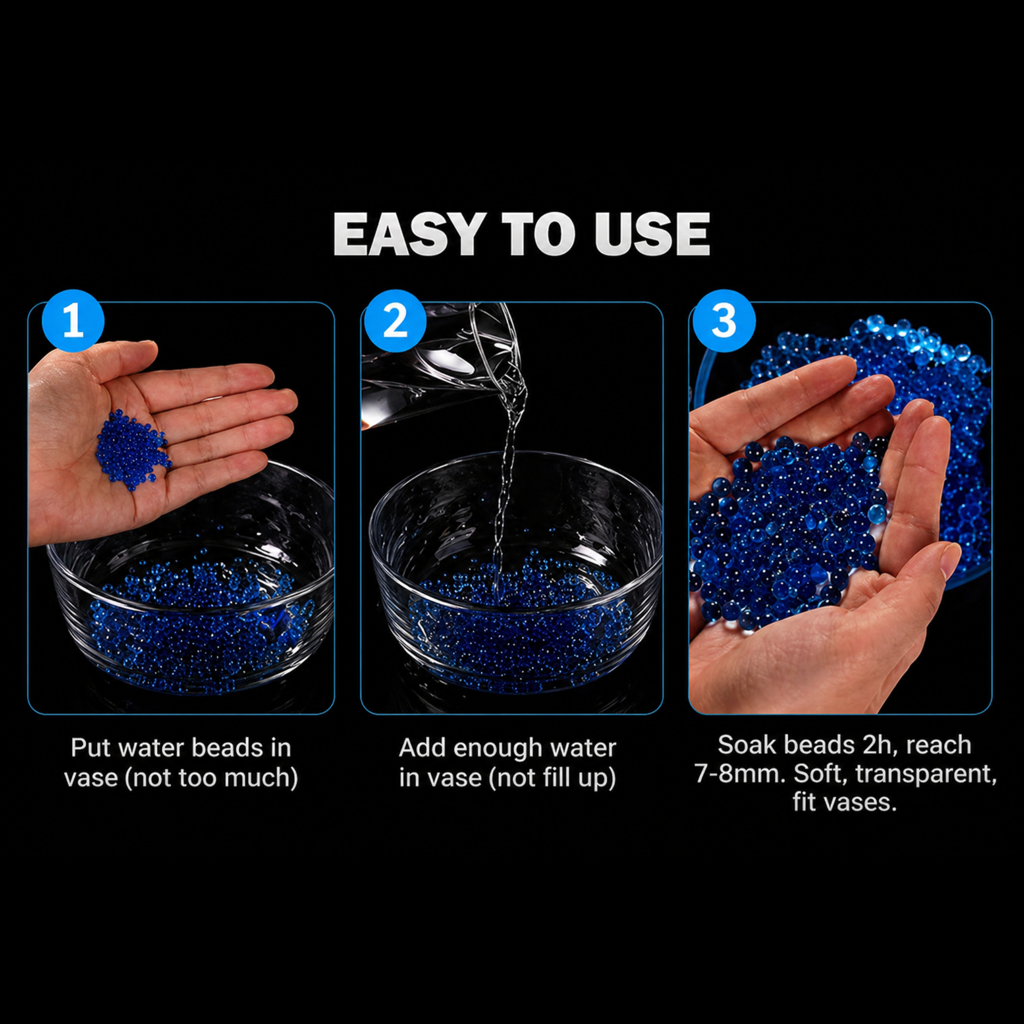 EASY TO USE

1

Put water beads in vase (not too much)

2

Add enough water in vase (not fill up)

3

Soak beads 2h, reach 7-8mm. Soft, transparent, fit vases.